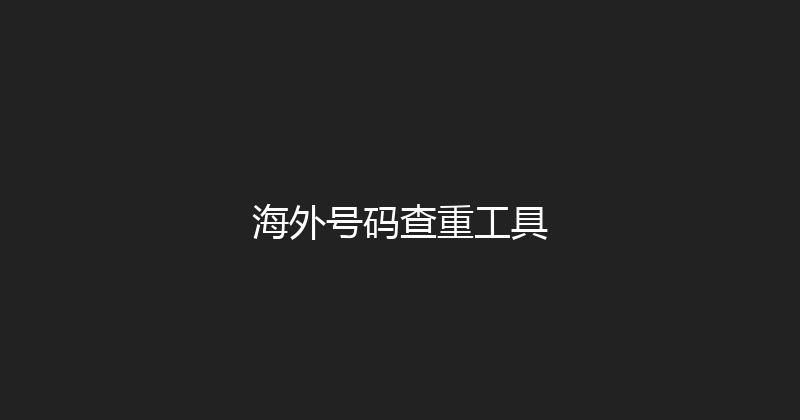 海外号码查重工具